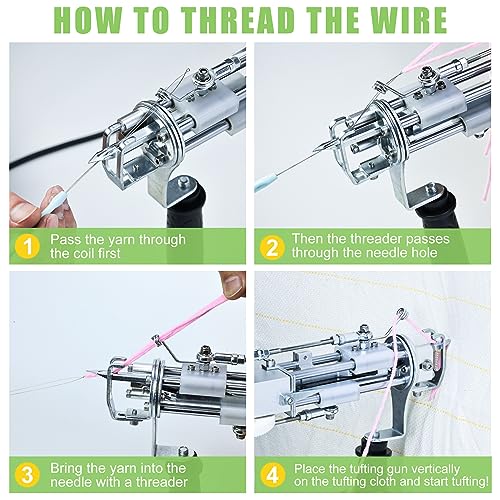 HOW TO THREAD THE WIRE

1 Pass the yarn through the coil first

2 Then the threader passes through the needle hole

3 Bring the yarn into the needle with a threader

4 Place the tufting gun vertically on the tufting cloth and start tufting!