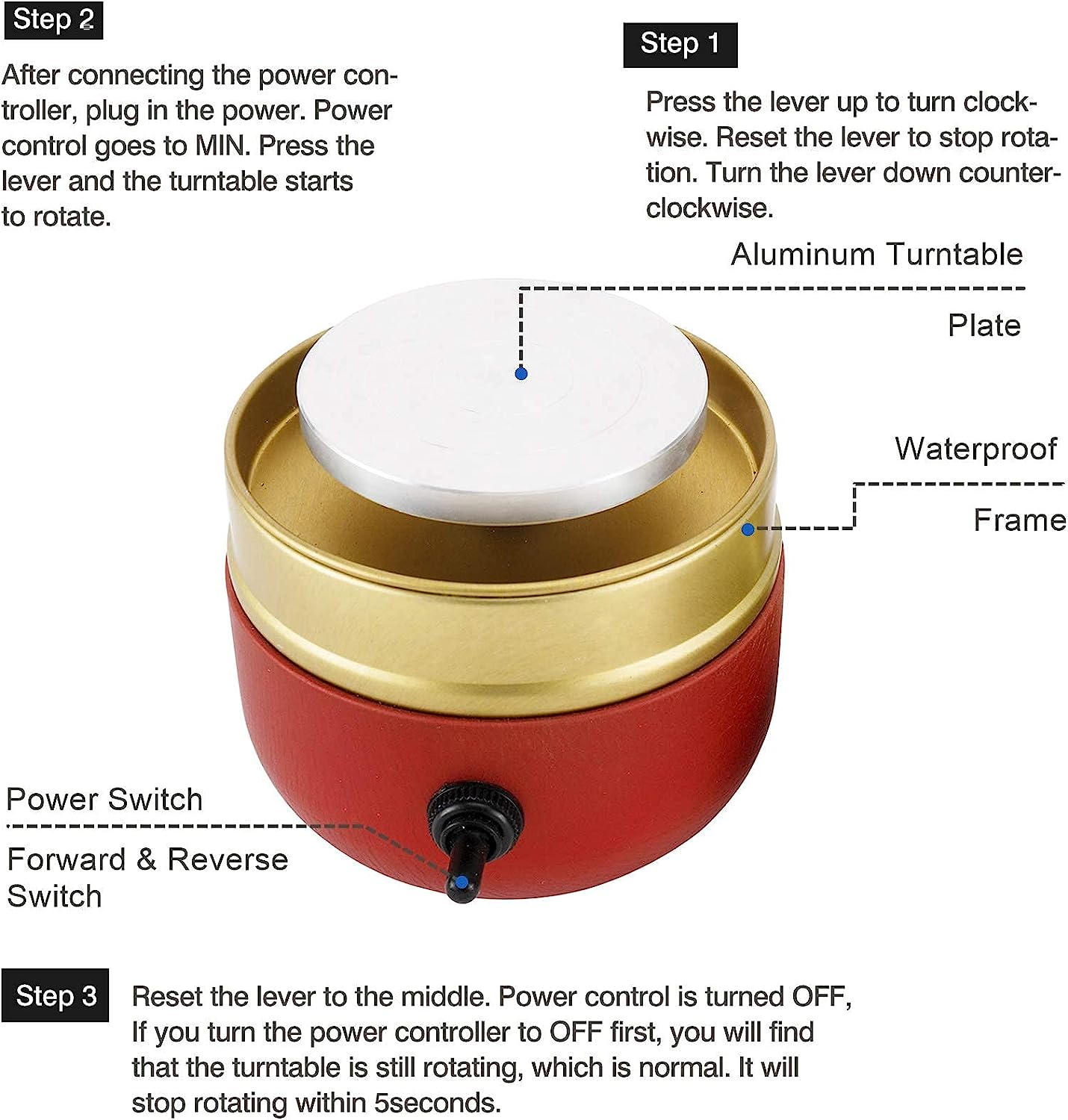 Step 2

After connecting the power controller, plug in the power. Power control goes to MIN. Press the lever and the turntable starts to rotate.

Step 1

Press the lever up to turn clockwise. Reset the lever to stop rotation. Turn the lever down counterclockwise.

Aluminum Turntable

Plate

Waterproof

Frame

Power Switch

Forward & Reverse Switch

Step 3

Reset the lever to the middle. Power control is turned OFF, If you turn the power controller to OFF first, you will find that the turntable is still rotating, which is normal. It will stop rotating within 5seconds.