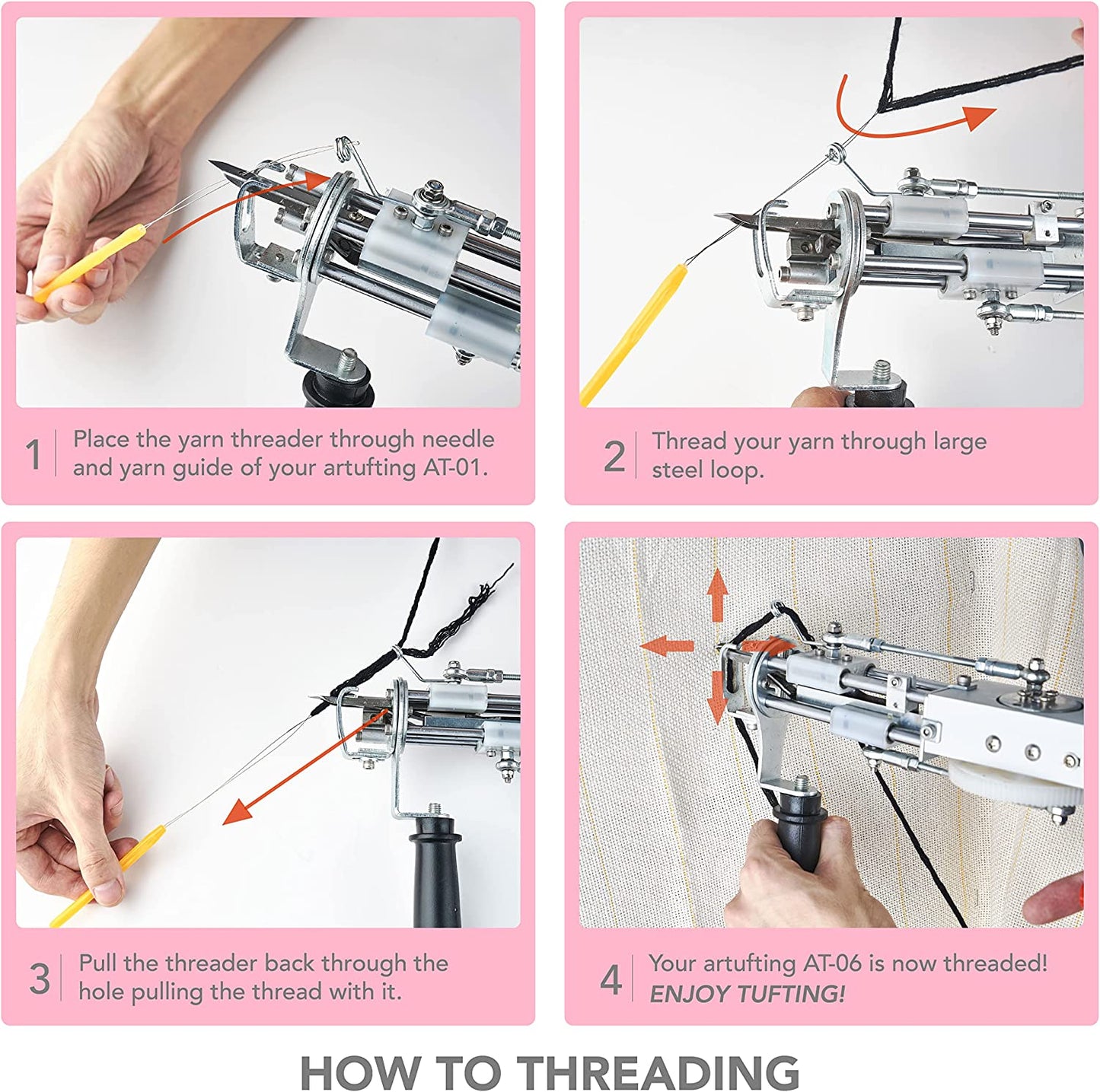 1 Place the yarn threader through needle and yarn guide of your artufting AT-01.

2 Thread your yarn through large steel loop.

3 Pull the threader back through the hole pulling the thread with it.

4 Your artufting AT-06 is now threaded! ENJOY TUFTING!

HOW TO THREADING