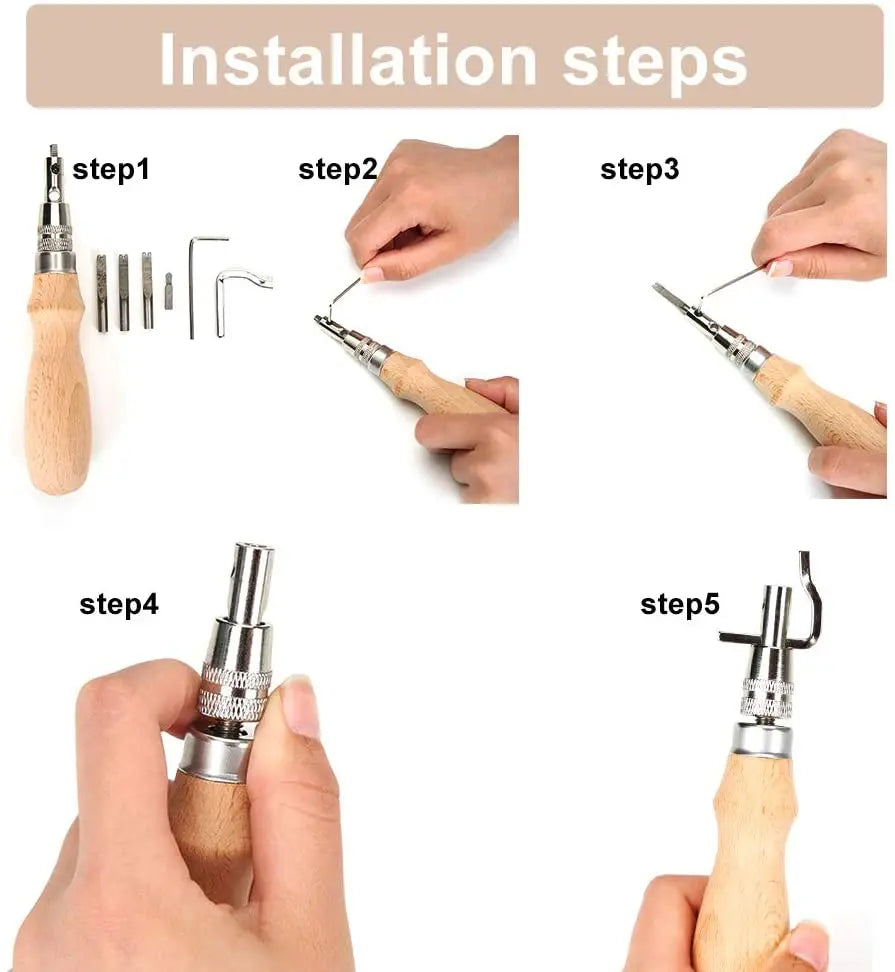 Installation steps

step1

step2

step3

step4

step5