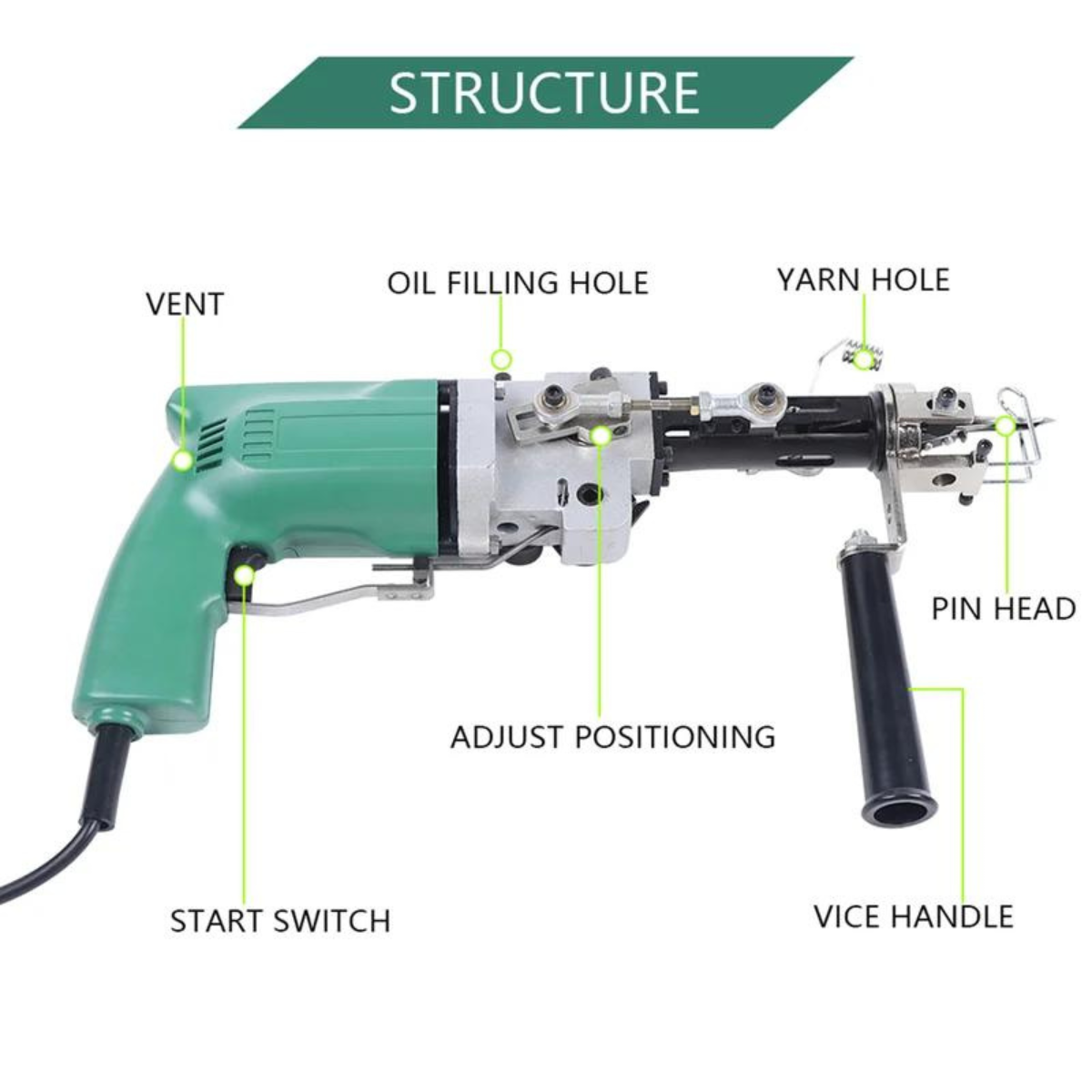 STRUCTURE

VENT

OIL FILLING HOLE

YARN HOLE

PIN HEAD

ADJUST POSITIONING

START SWITCH

VICE HANDLE