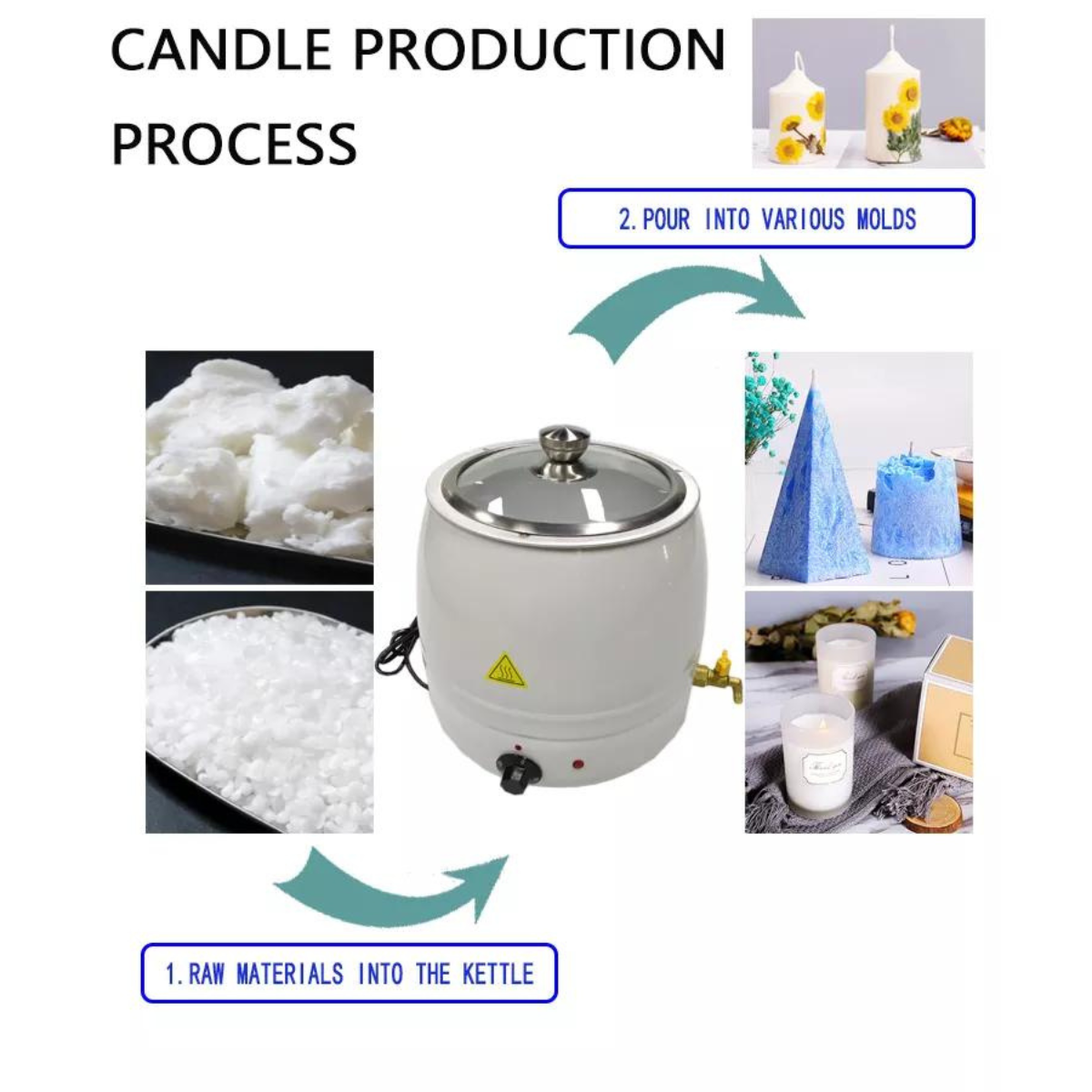 CANDLE PRODUCTION PROCESS

2. POUR INTO VARIOUS MOLDS

1. RAW MATERIALS INTO THE KETTLE