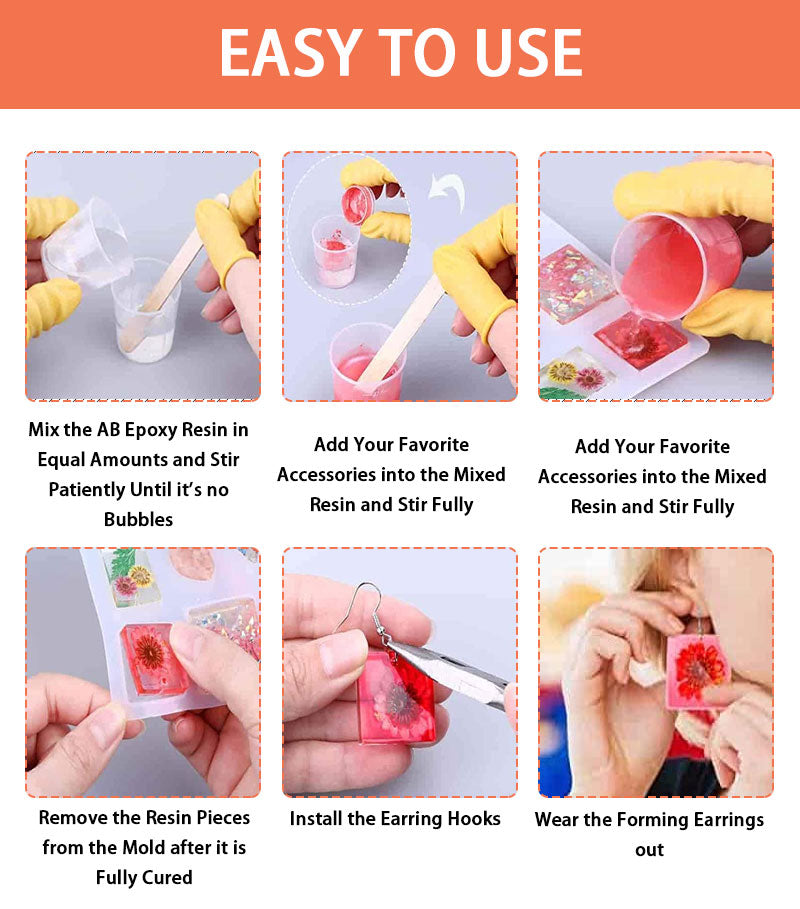 EASY TO USE

Mix the AB Epoxy Resin in Equal Amounts and Stir Patiently Until it's no Bubbles

Add Your Favorite Accessories into the Mixed Resin and Stir Fully

Add Your Favorite Accessories into the Mixed Resin and Stir Fully

Remove the Resin Pieces from the Mold after it is Fully Cured

Install the Earring Hooks

Wear the Forming Earrings out