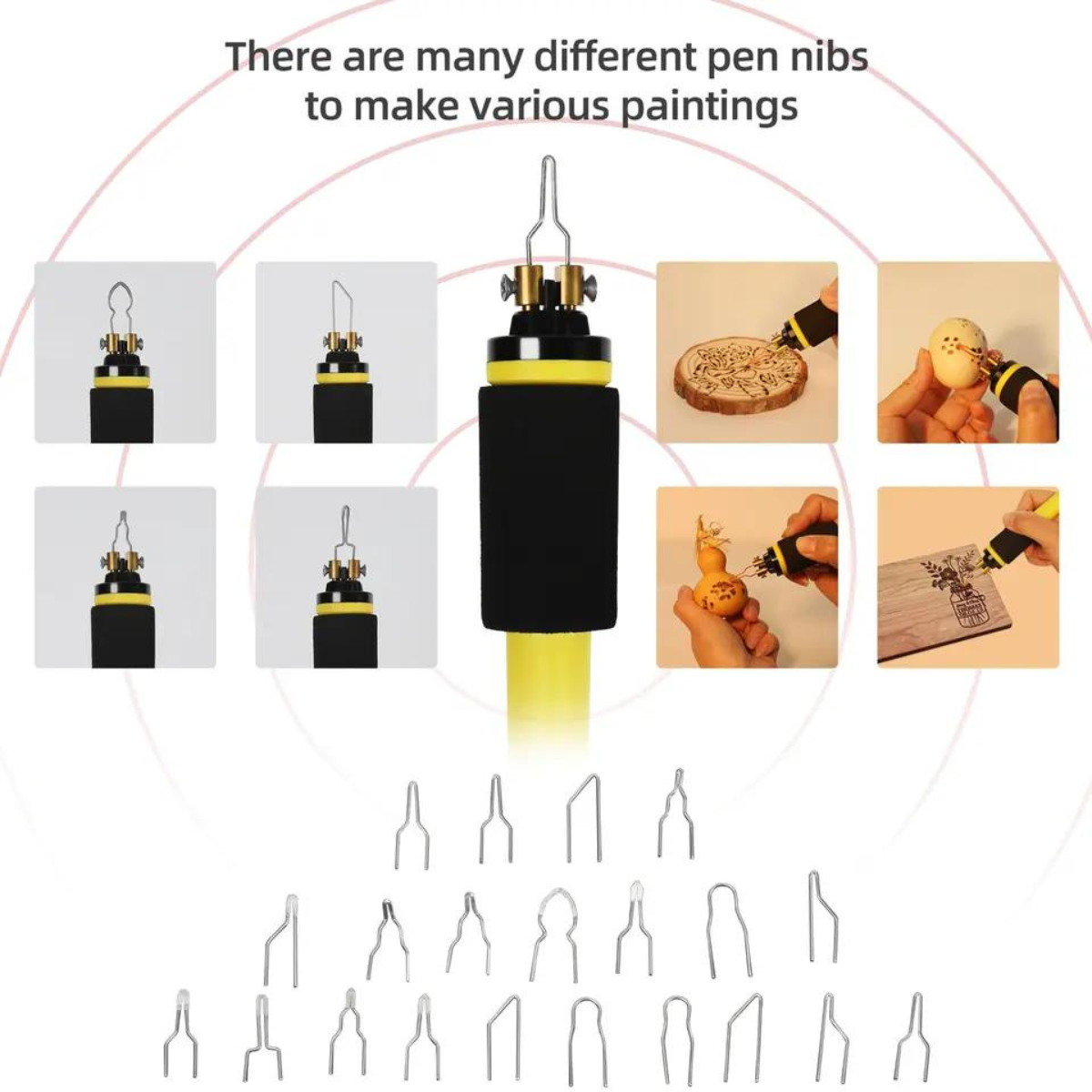 There are many different pen nibs to make various paintings